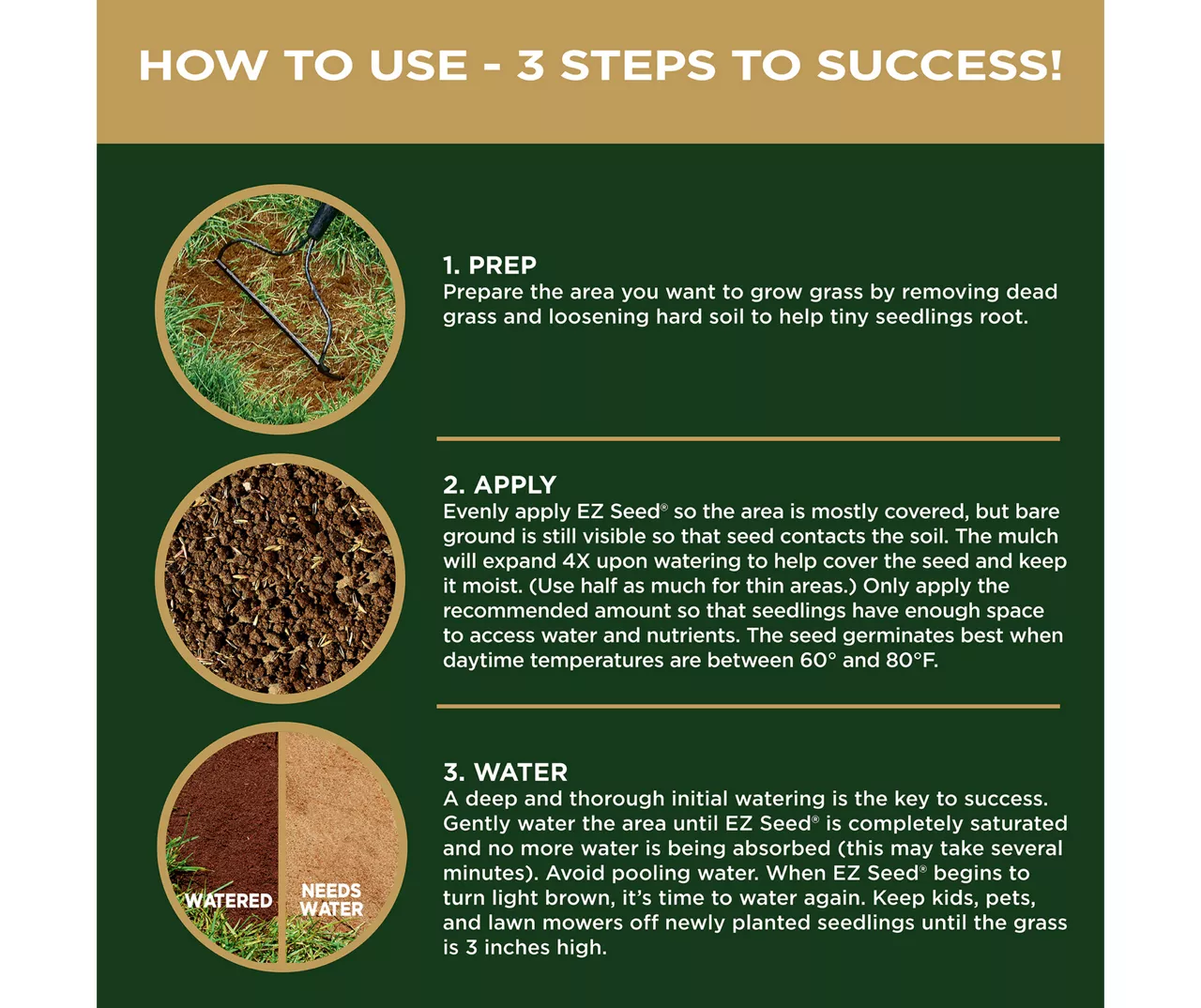 HOW TO USE - 3 STEPS TO SUCCESS!

1. PREP
Prepare the area you want to grow grass by removing dead grass and loosening hard soil to help tiny seedlings root.

2. APPLY
Evenly apply EZ Seed® so the area is mostly covered, but bare ground is still visible so that seed contacts the soil. The mulch will expand 4X upon watering to help cover the seed and keep it moist. (Use half as much for thin areas.) Only apply the recommended amount so that seedlings have enough space to access water and nutrients. The seed germinates best when daytime temperatures are between 60° and 80°F.

WATERED NEEDS WATER

3. WATER
A deep and thorough initial watering is the key to success. Gently water the area until EZ Seed® is completely saturated and no more water is being absorbed (this may take several minutes). Avoid pooling water. When EZ Seed® begins to turn light brown, it's time to water again. Keep kids, pets, and lawn mowers off newly planted seedlings until the grass is 3 inches high.